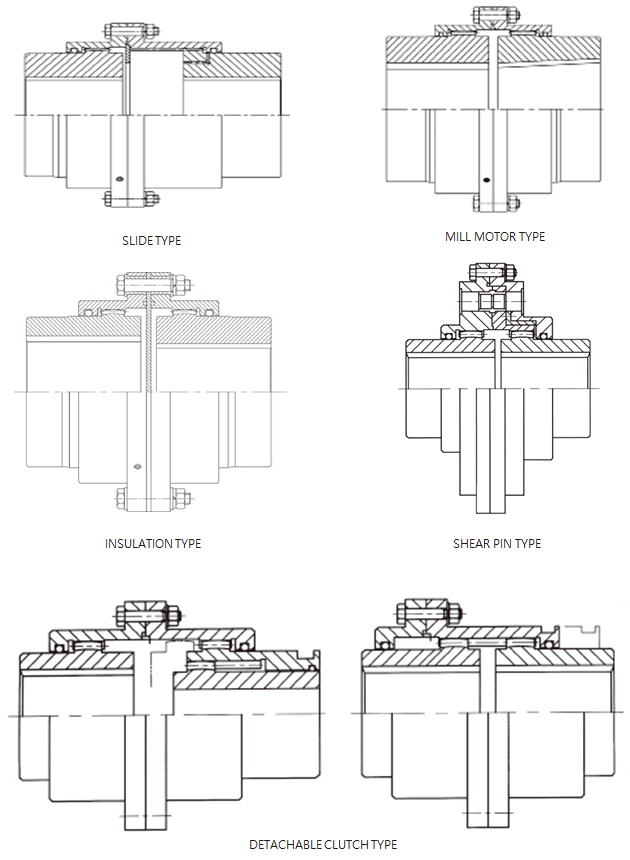 SLIDE TYPE

MILL MOTOR TYPE

INSULATION TYPE

SHEAR PIN TYPE

DETACHABLE CLUTCH TYPE